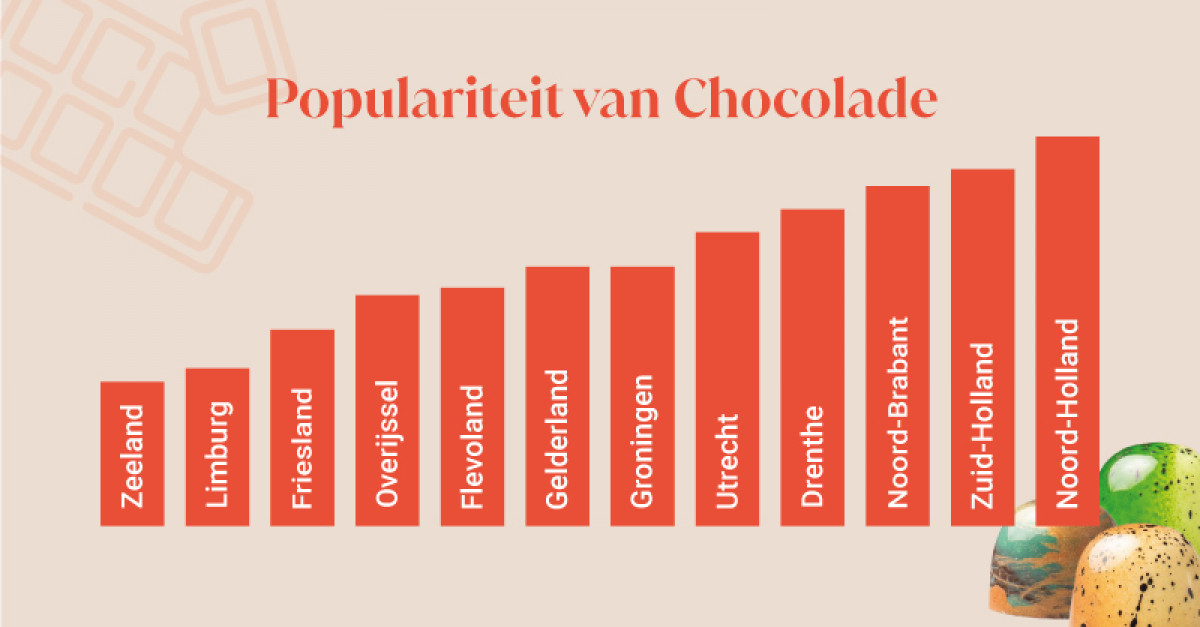 Populariteit van Chocolade

Zeeland
Limburg
Friesland
Overijssel
Flevoland
Gelderland
Groningen
Utrecht
Drenthe
Noord-Brabant
Zuid-Holland
Noord-Holland