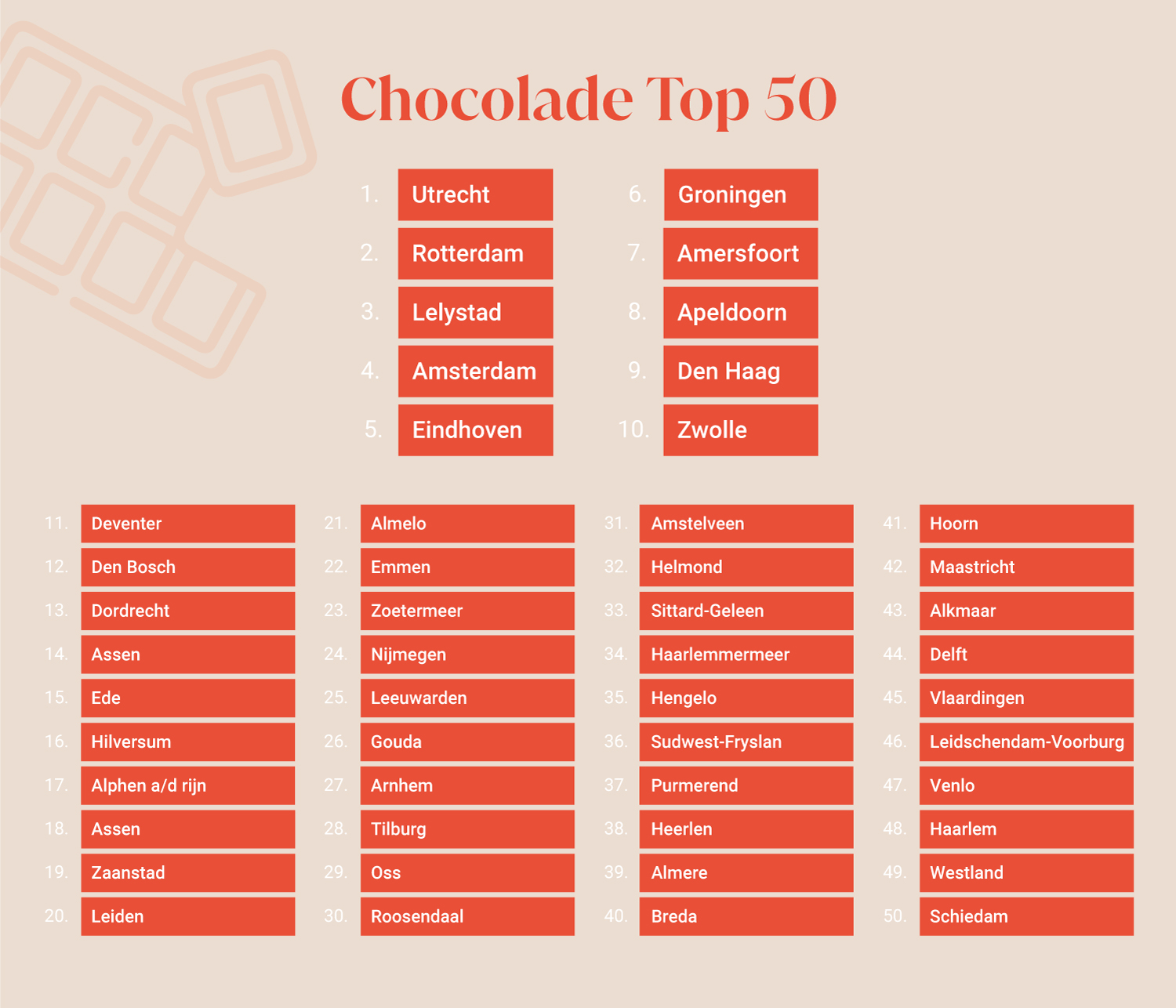 Chocolade Top 50

1. Utrecht
2. Rotterdam
3. Lelystad
4. Amsterdam
5. Eindhoven

6. Groningen
7. Amersfoort
8. Apeldoorn
9. Den Haag
10. Zwolle

11. Deventer
12. Den Bosch
13. Dordrecht
14. Assen
15. Ede
16. Hilversum
17. Alphen a/d rijn
18. Assen
19. Zaanstad
20. Leiden

21. Almelo
22. Emmen
23. Zoetermeer
24. Nijmegen
25. Leeuwarden
26. Gouda
27. Arnhem
28. Tilburg
29. Oss
30. Roosendaal

31. Amstelveen
32. Helmond
33. Sittard-Geleen
34. Haarlemmermeer
35. Hengelo
36. Sudwest-Fryslan
37. Purmerend
38. Heerlen
39. Almere
40. Breda

41. Hoorn
42. Maastricht
43. Alkmaar
44. Delft
45. Vlaardingen
46. Leidschendam-Voorburg
47. Venlo
48. Haarlem
49. Westland
50. Schiedam